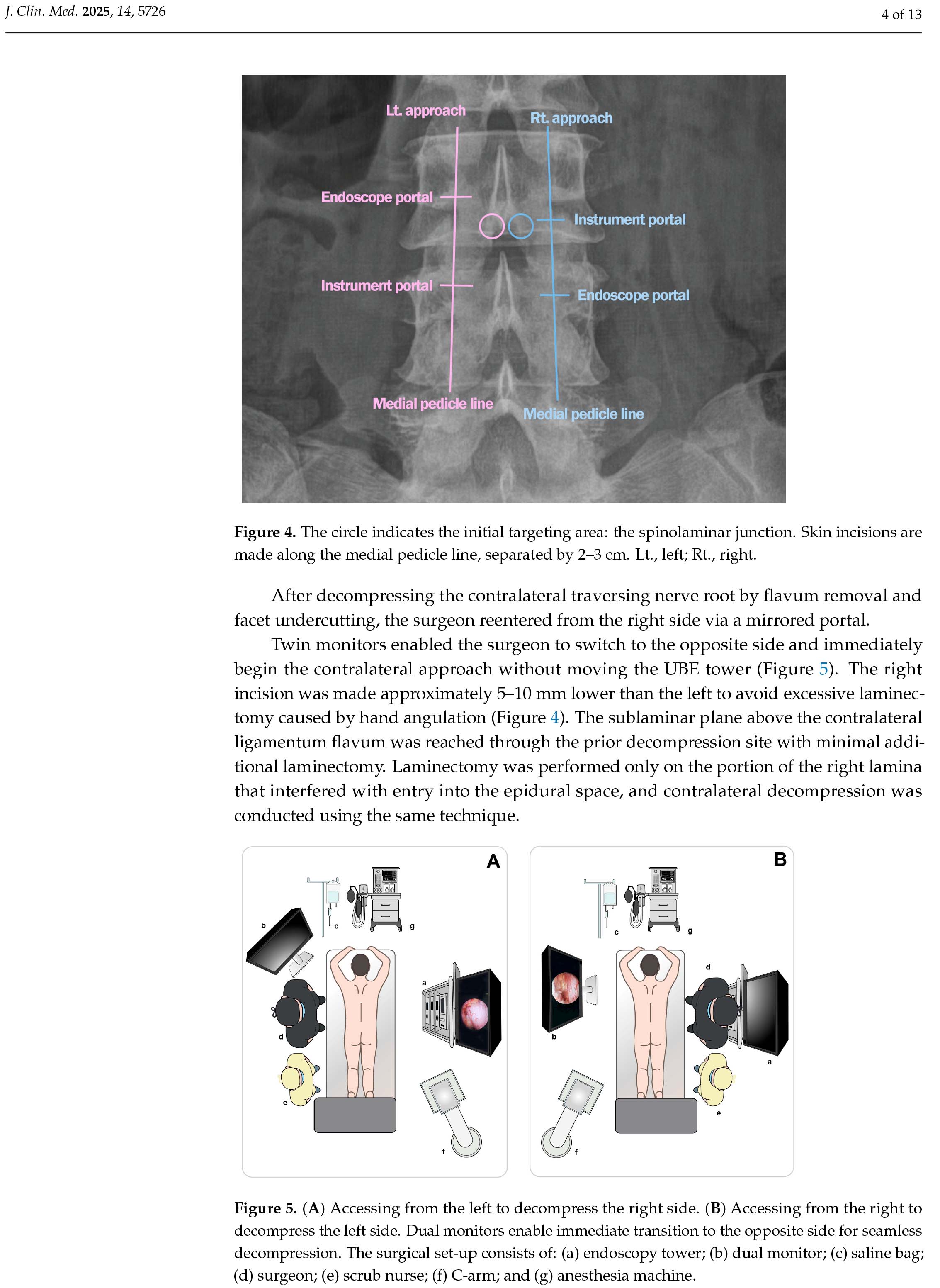 J. Clin. Med. 2025, 14, 5726

4 of 13

Lt. approach

Rt. approach

Endoscope portal

Instrument portal

Instrument portal

Endoscope portal

Medial pedicle line

Medial pedicle line

Figure 4. The circle indicates the initial targeting area: the spinolaminar junction. Skin incisions are made along the medial pedicle line, separated by 2–3 cm. Lt., left; Rt., right.

After decompressing the contralateral traversing nerve root by flavum removal and facet undercutting, the surgeon reentered from the right side via a mirrored portal.

Twin monitors enabled the surgeon to switch to the opposite side and immediately begin the contralateral approach without moving the UBE tower (Figure 5). The right incision was made approximately 5–10 mm lower than the left to avoid excessive laminectomy caused by hand angulation (Figure 4). The sublaminar plane above the contralateral ligamentum flavum was reached through the prior decompression site with minimal additional laminectomy. Laminectomy was performed only on the portion of the right lamina that interfered with entry into the epidural space, and contralateral decompression was conducted using the same technique.

A

b

c

g

a

d

e

f

B

c

g

d

b

a

e

f

Figure 5. (A) Accessing from the left to decompress the right side. (B) Accessing from the right to decompress the left side. Dual monitors enable immediate transition to the opposite side for seamless decompression. The surgical set-up consists of: (a) endoscopy tower; (b) dual monitor; (c) saline bag; (d) surgeon; (e) scrub nurse; (f) C-arm; and (g) anesthesia machine.